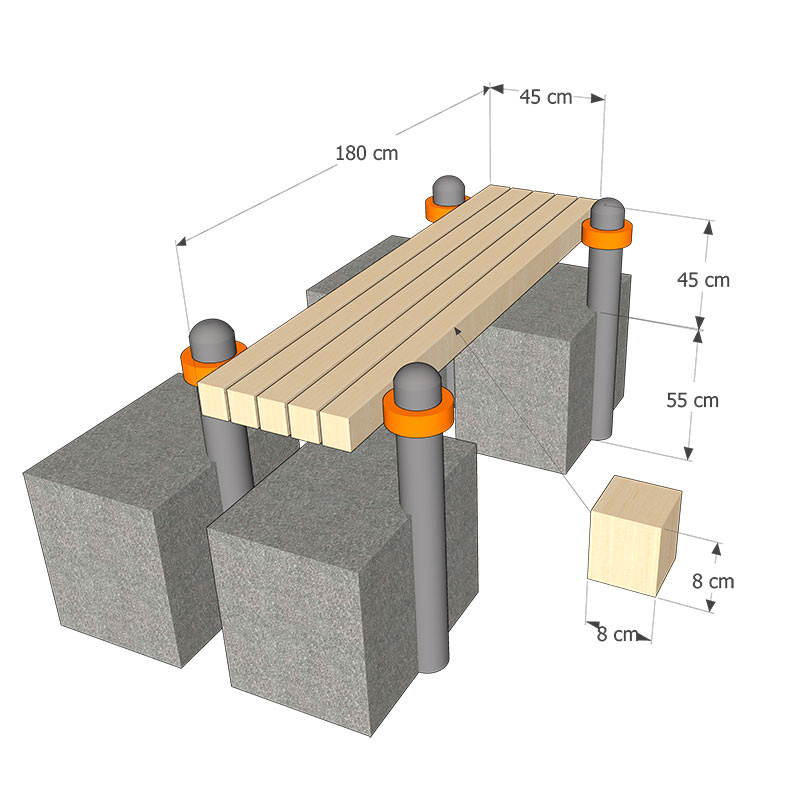 45 cm
180 cm
45 cm
55 cm
8 cm
8 cm